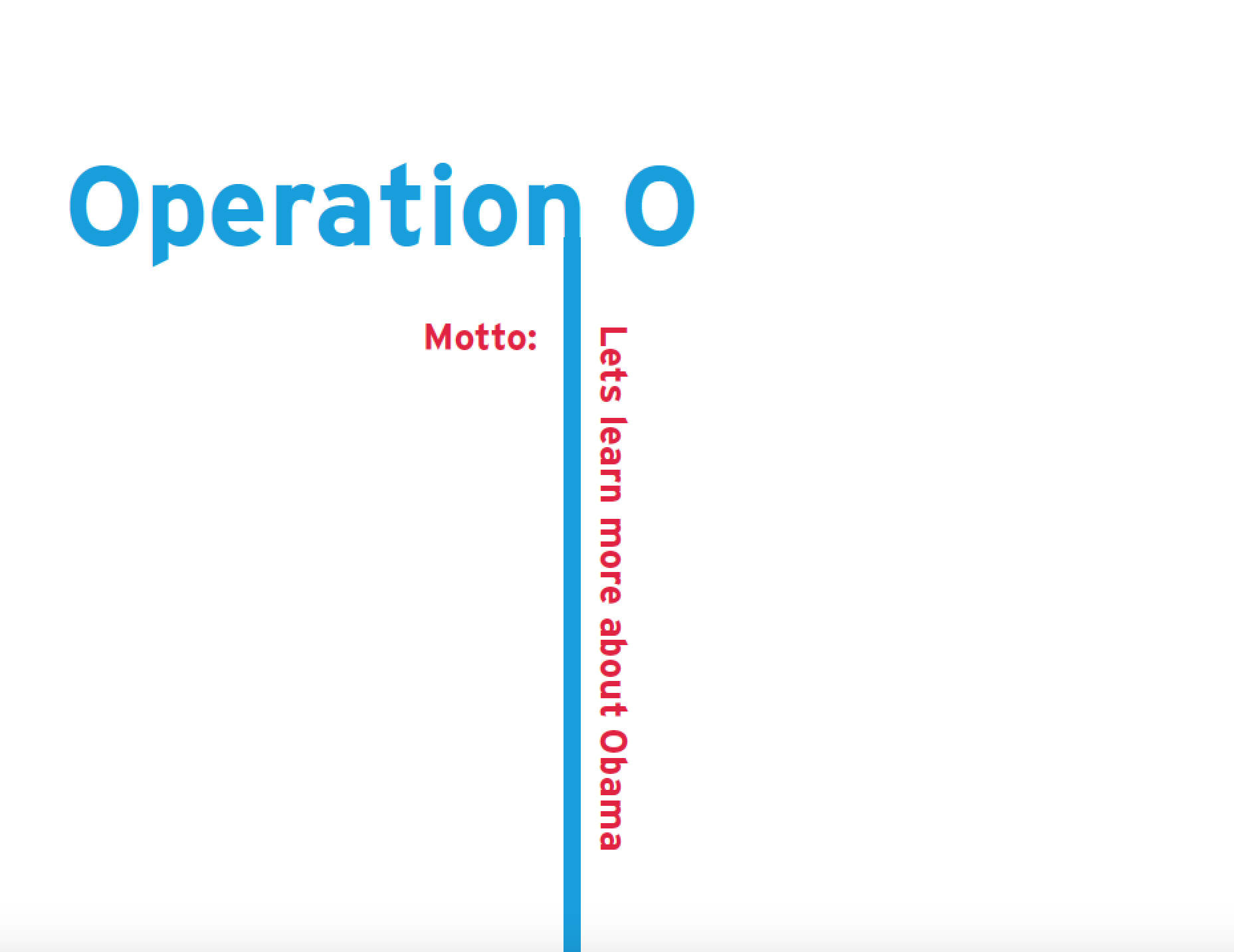 Operation O

Motto:

Lets learn more about Obama